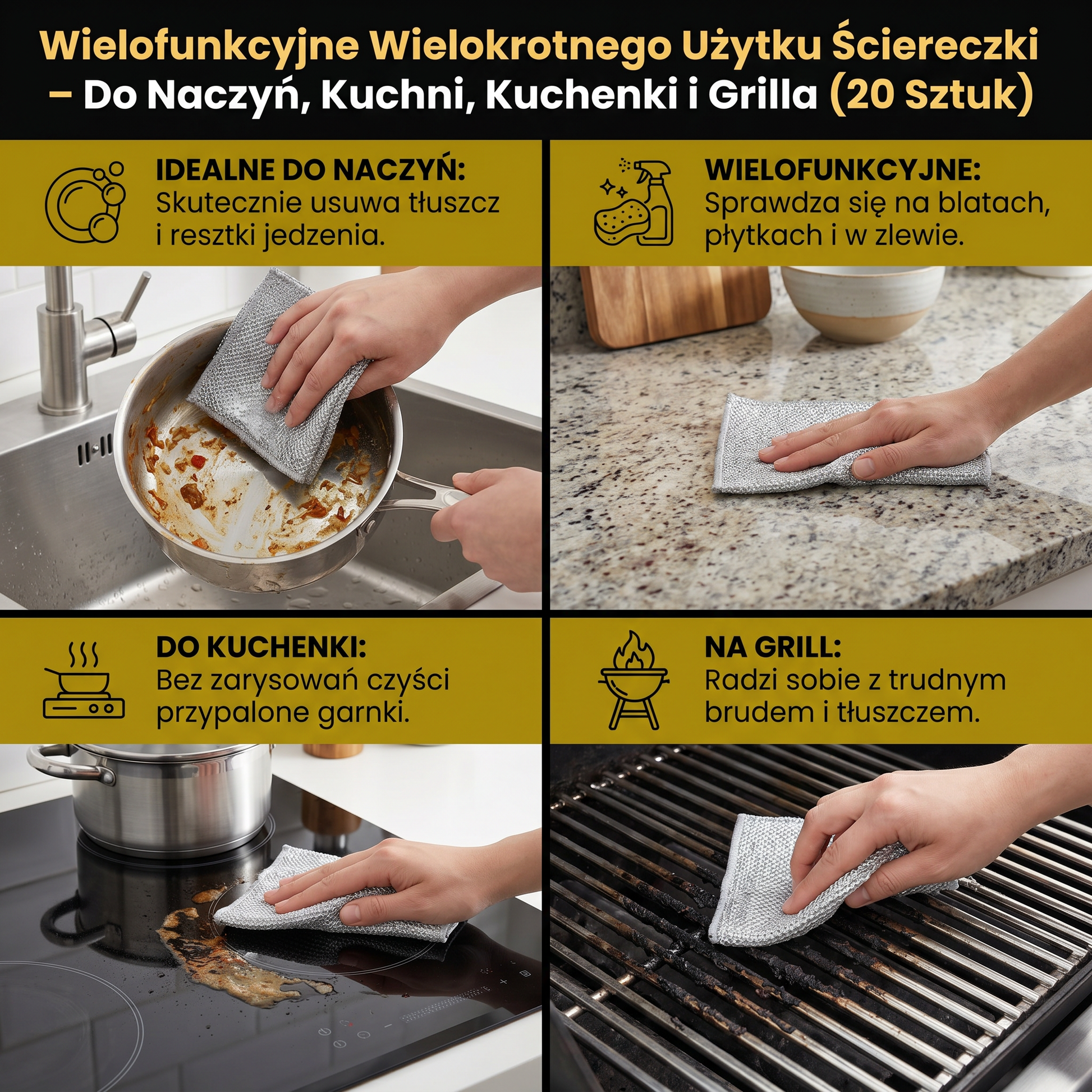 Wielofunkcyjne Wielokrotnego Użytku Ściereczki – Do Naczyń, Kuchni, Kuchenki i Grilla (20 Sztuk)

IDEALNE DO NACZYŃ:
Skutecznie usuwa tłuszcz i resztki jedzenia.

WIELOFUNKCYJNE:
Sprawdza się na blatach, płytkach i w zlewie.

DO KUCHENKI:
Bez zarysowań czyści przypalone garnki.

NA GRILL:
Radzi sobie z trudnym brudem i tłuszczem.