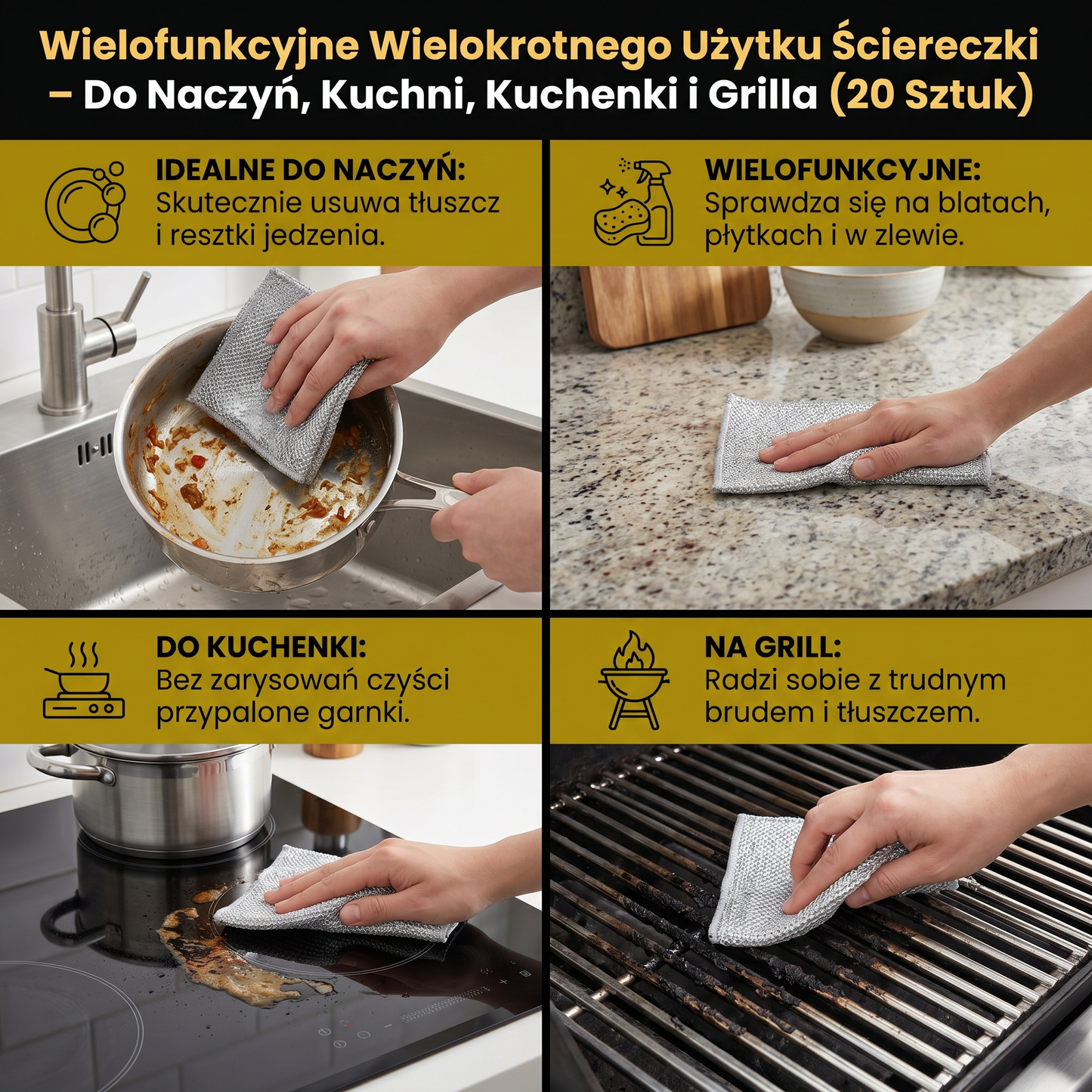 Wielofunkcyjne Wielokrotnego Użytku Ściereczki – Do Naczyń, Kuchni, Kuchenki i Grilla (20 Sztuk)

IDEALNE DO NACZYŃ:
Skutecznie usuwa tłuszcz i resztki jedzenia.

WIELOFUNKCYJNE:
Sprawdza się na blatach, płytkach i w zlewie.

DO KUCHENKI:
Bez zarysowań czyści przypalone garnki.

NA GRILL:
Radzi sobie z trudnym brudem i tłuszczem.