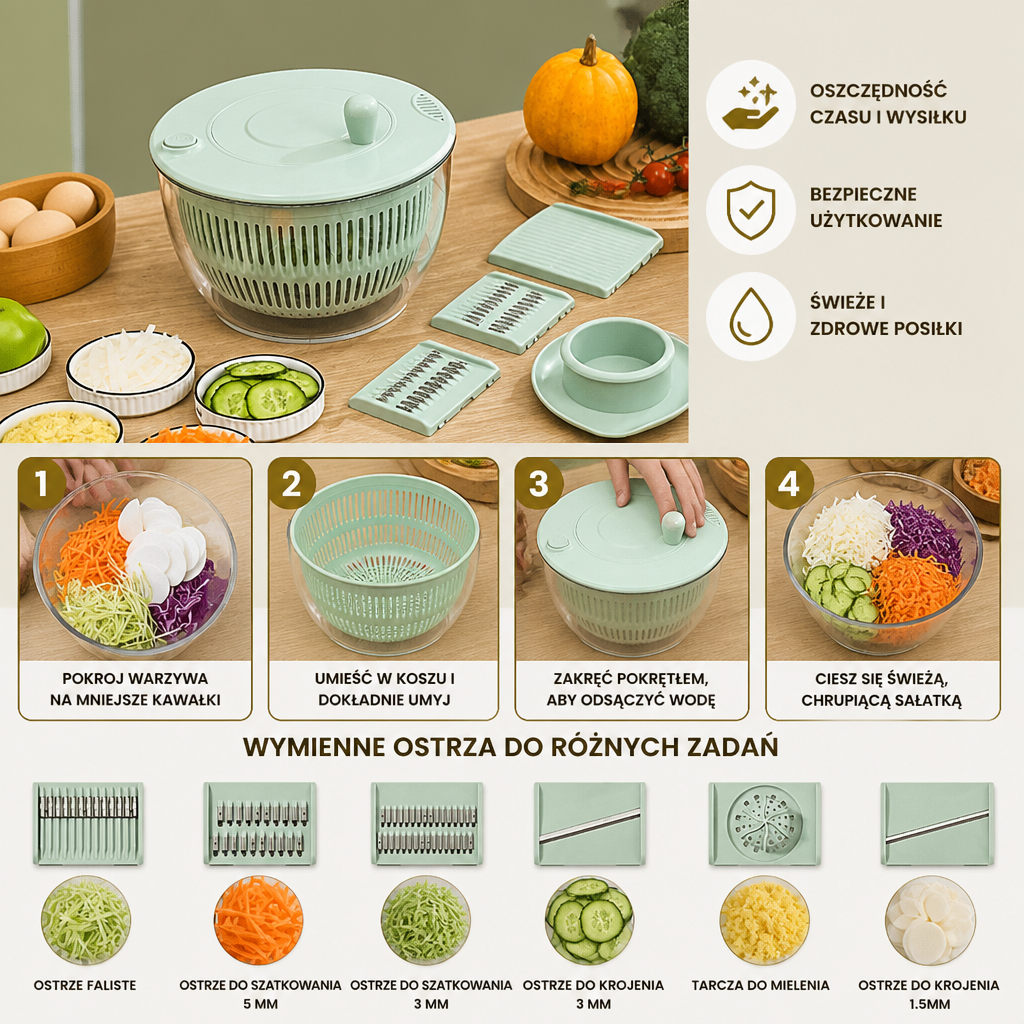 OSZCZĘDNOŚĆ CZASU I WYSIŁKU

BEZPIECZNE UŻYTKOWANIE

ŚWIEŻE I ZDROWE POSIŁKI

1
POKROJ WARZYWA NA MNIEJSZE KAWAŁKI

2
UMIEŚĆ W KOSZU I DOKŁADNIE UMYJ

3
ZAKRĘĆ POKRĘTŁEM, ABY ODSĄCZYĆ WODĘ

4
CIESZ SIĘ ŚWIEŻĄ, CHRUPIĄCĄ SAŁATKĄ

WYMIENNE OSTRZA DO RÓŻNYCH ZADAŃ

OSTRZE FALISTE

OSTRZE DO SZATKOWANIA 5 MM

OSTRZE DO SZATKOWANIA 3 MM

OSTRZE DO KROJENIA 3 MM

TARCZA DO MIELENIA

OSTRZE DO KROJENIA 1.5MM