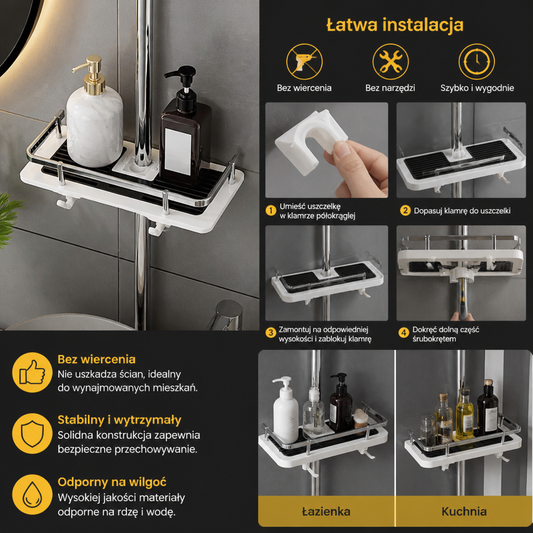 Łatwa instalacja

Bez wiercenia

Bez narzędzi

Szybko i wygodnie

1 Umieść uszczelkę w klamrze półokrągłej

2 Dopasuj klamrę do uszczelki

3 Zamontuj na odpowiedniej wysokości i zablokuj klamrę

4 Dokręć dolną część śrubokrętem

Bez wiercenia
Nie uszkadza ścian, idealny do wynajmowanych mieszkań.

Stabilny i wytrzymały
Solidna konstrukcja zapewnia bezpieczne przechowywanie.

Odporny na wilgoć
Wysokiej jakości materiały odporne na rdzę i wodę.

Łazienka

Kuchnia