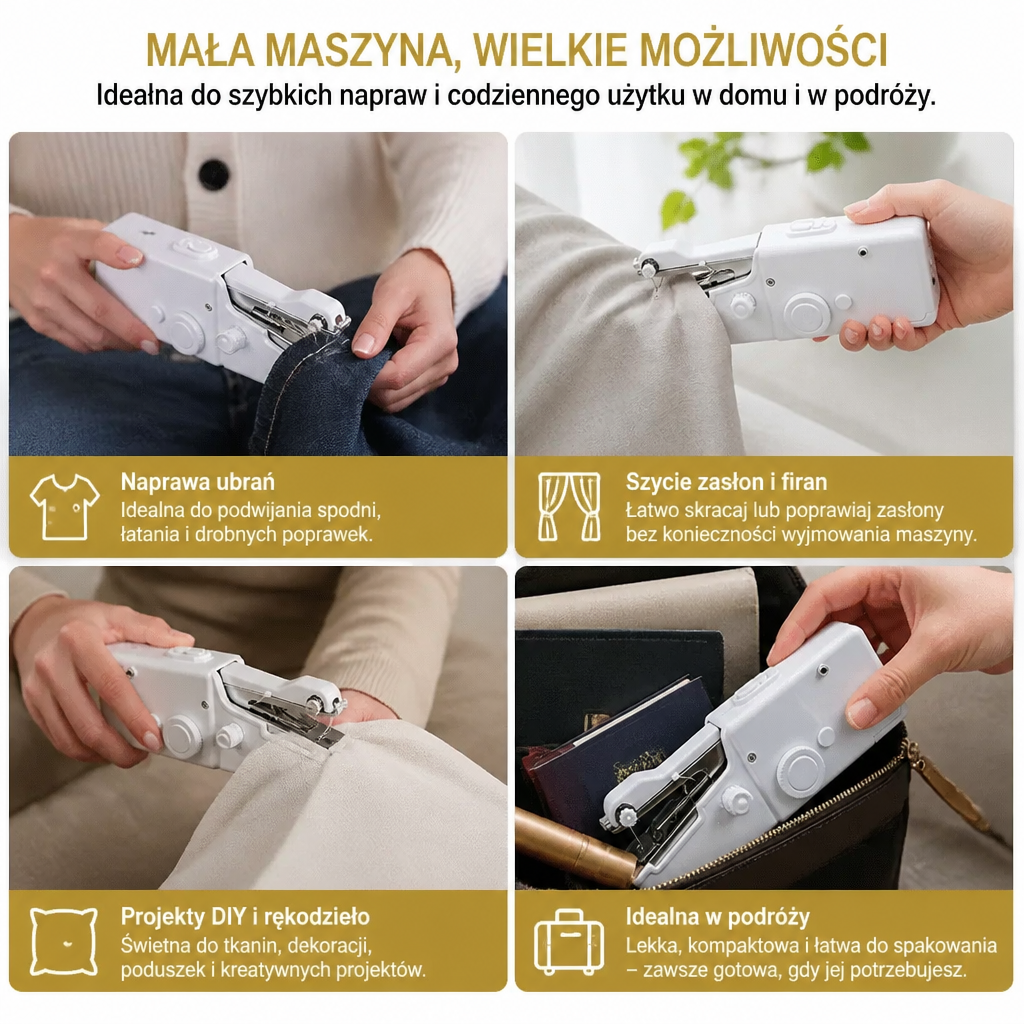 MAŁA MASZYNA, WIELKIE MOŻLIWOŚCI
Idealna do szybkich napraw i codziennego użytku w domu i w podróży.

Naprawa ubrań
Idealna do podwijania spodni, łatania i drobnych poprawek.

Szycie zasłon i firan
Łatwo skracaj lub poprawiaj zasłony bez konieczności wyjmowania maszyny.

Projekty DIY i rękodzieło
Świetna do tkanin, dekoracji, poduszek i kreatywnych projektów.

Idealna w podróży
Lekka, kompaktowa i łatwa do spakowania – zawsze gotowa, gdy jej potrzebujesz.