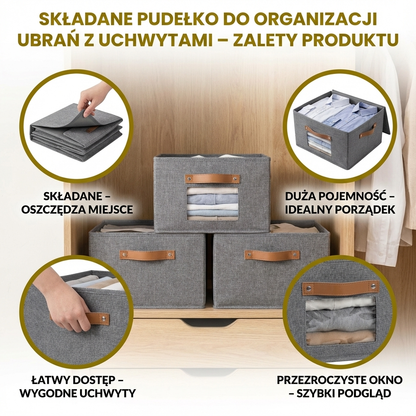 SKŁADANE PUDEŁKO DO ORGANIZACJI UBRAŃ Z UCHWYTAMI – ZALETY PRODUKTU

SKŁADANE – OSZCZĘDZA MIEJSCE

DUŻA POJEMNOŚĆ – IDEALNY PORZĄDEK

ŁATWY DOSTĘP – WYGODNE UCHWYTY

PRZEZROCZYSTE OKNO – SZYBKI PODGLĄD