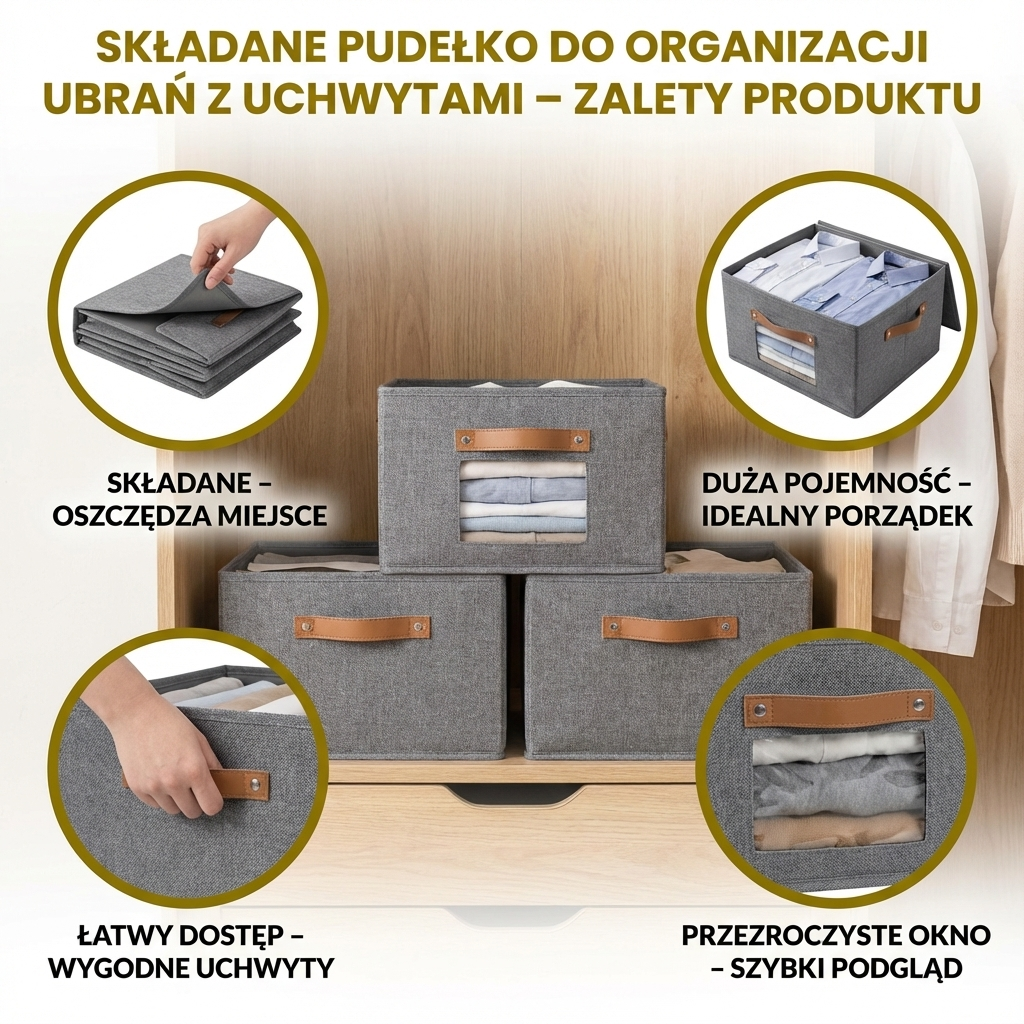 SKŁADANE PUDEŁKO DO ORGANIZACJI UBRAŃ Z UCHWYTAMI – ZALETY PRODUKTU

SKŁADANE – OSZCZĘDZA MIEJSCE

DUŻA POJEMNOŚĆ – IDEALNY PORZĄDEK

ŁATWY DOSTĘP – WYGODNE UCHWYTY

PRZEZROCZYSTE OKNO – SZYBKI PODGLĄD