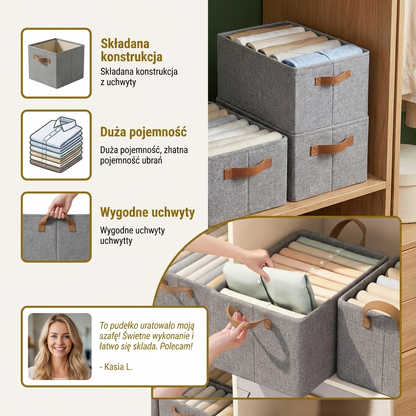 Składana konstrukcja

Składana konstrukcja z uchwyty

Duża pojemność

Duża pojemność, zhatna pojemność ubrań

Wygodne uchwyty

Wygodne uchwyty uchwytty

To pudełko uratowało moją szafę! Świetne wykonanie i łatwo się składa. Polecam!

- Kasia L.